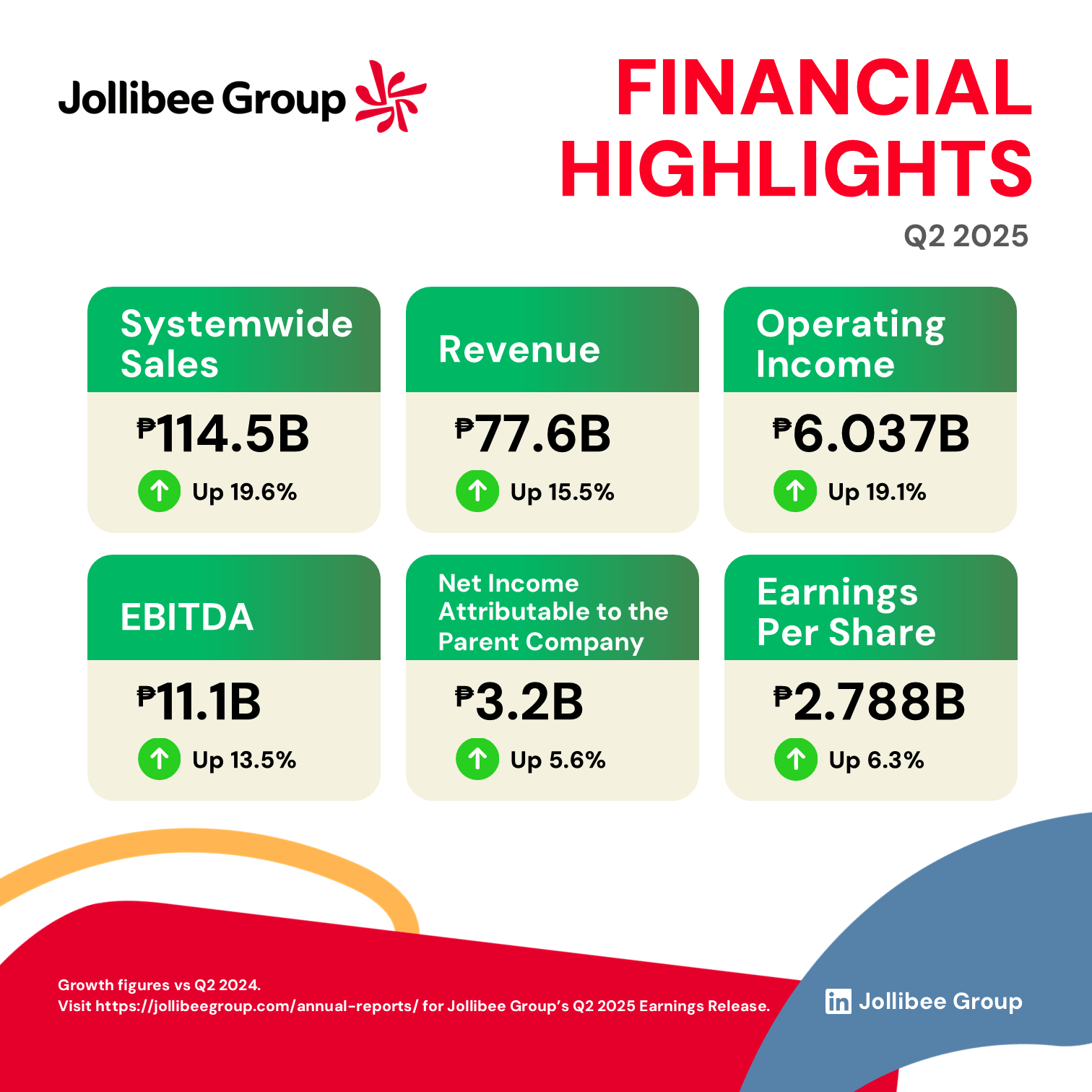 Jollibee Group

FINANCIAL HIGHLIGHTS

Q2 2025

Systemwide Sales

₱114.5B

Up 19.6%

Revenue

₱77.6B

Up 15.5%

Operating Income

₱6.037B

Up 19.1%

EBITDA

₱11.1B

Up 13.5%

Net Income Attributable to the Parent Company

₱3.2B

Up 5.6%

Earnings Per Share

₱2.788B

Up 6.3%

Growth figures vs Q2 2024.
Visit https://jollibeegroup.com/annual-reports/ for Jollibee Group's Q2 2025 Earnings Release.

in Jollibee Group