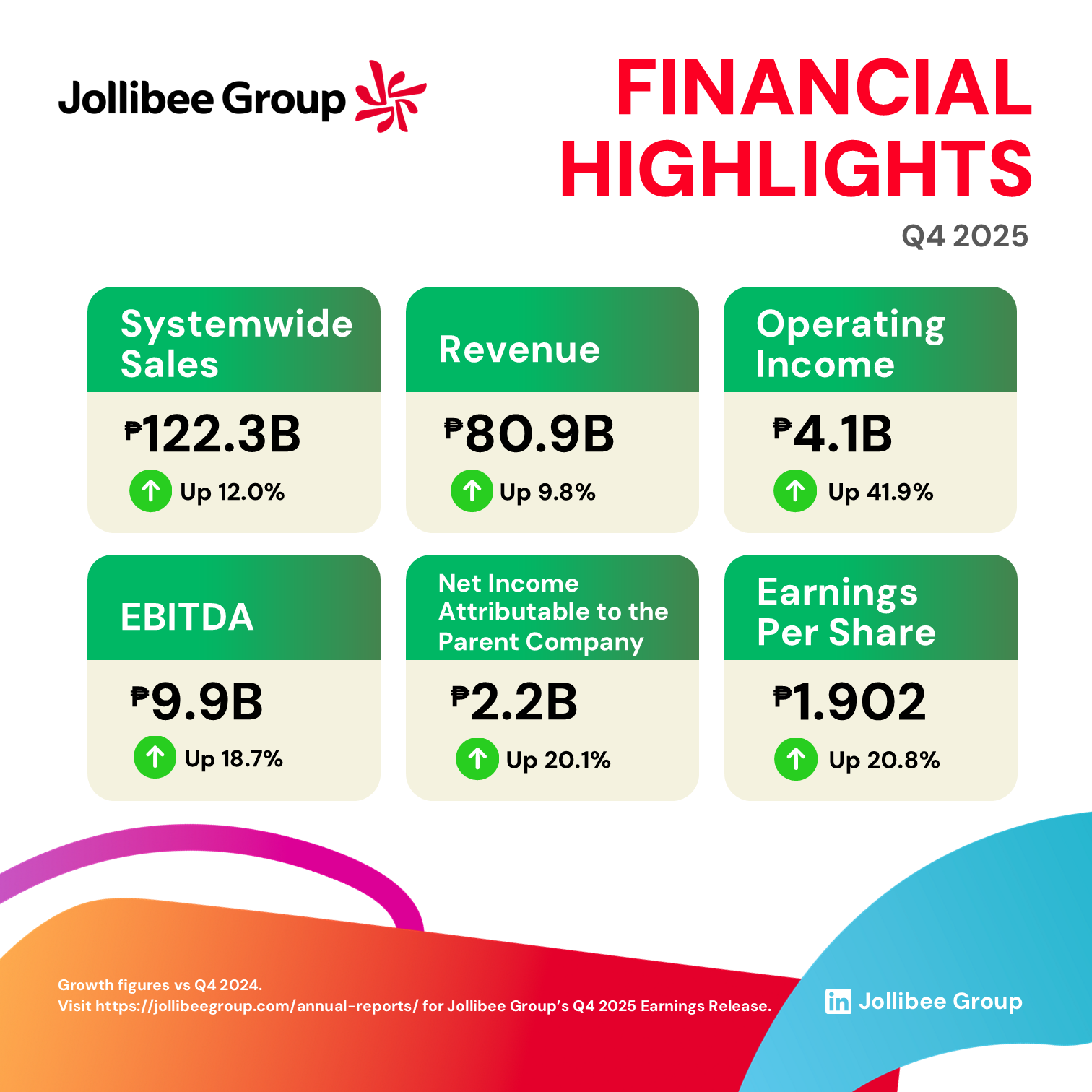 Jollibee Group

FINANCIAL HIGHLIGHTS

Q4 2025

Systemwide Sales
₱122.3B
Up 12.0%

Revenue
₱80.9B
Up 9.8%

Operating Income
₱4.1B
Up 41.9%

EBITDA
₱9.9B
Up 18.7%

Net Income Attributable to the Parent Company
₱2.2B
Up 20.1%

Earnings Per Share
₱1.902
Up 20.8%

Growth figures vs Q4 2024.
Visit https://jollibeegroup.com/annual-reports/ for Jollibee Group's Q4 2025 Earnings Release.

in Jollibee Group